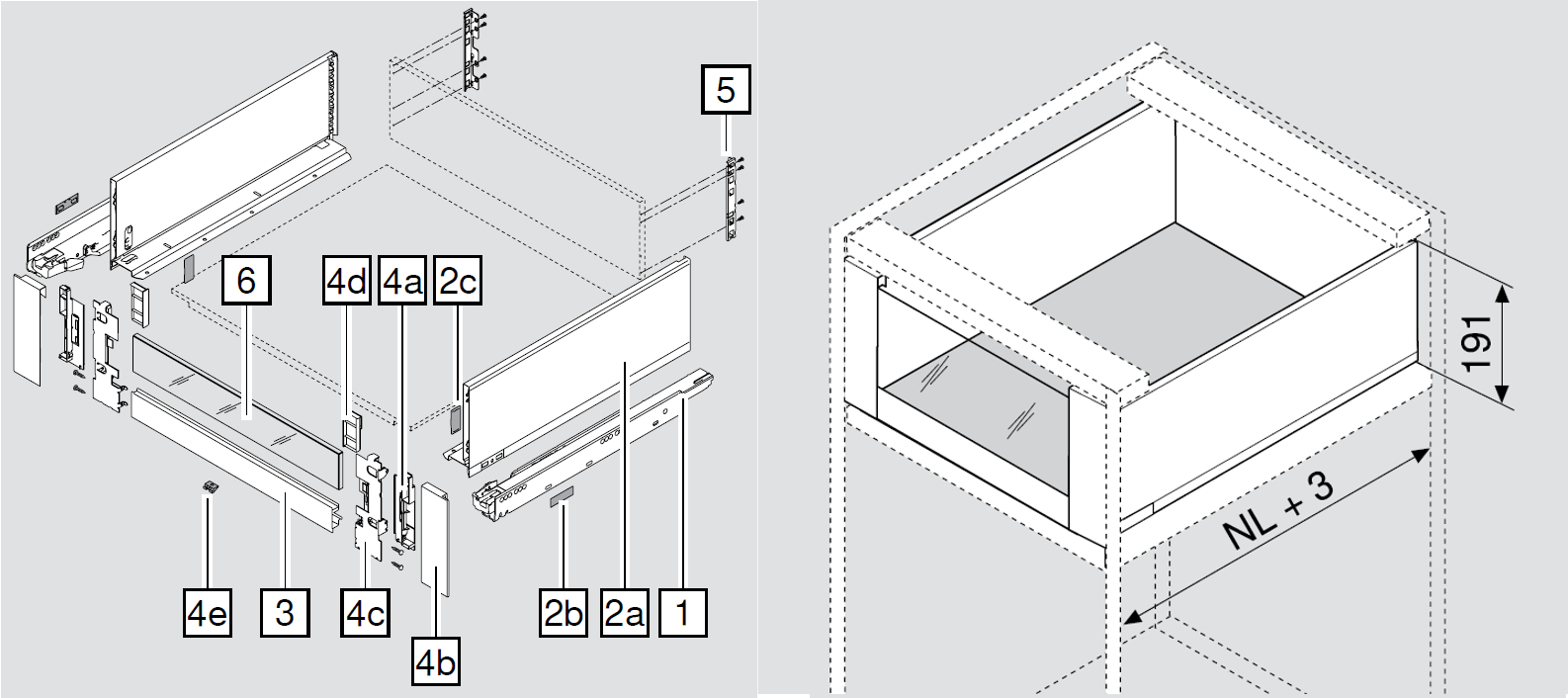 5

6

4d

4a

2c

4e

3

4c

4b

2b

2a

1

191

NL + 3